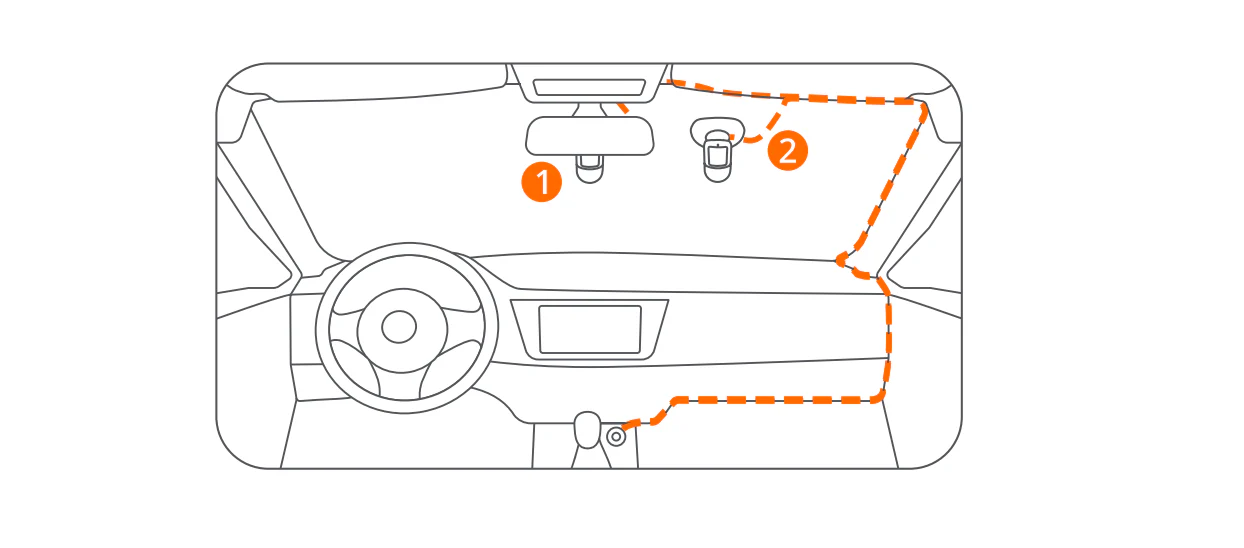 1
2